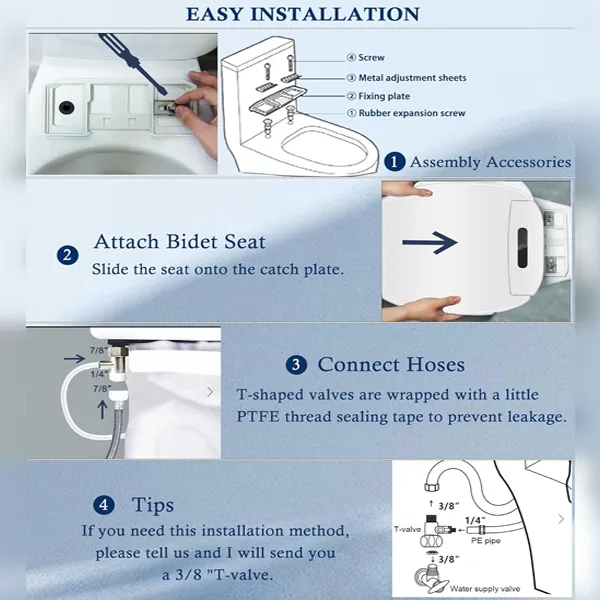 EASY INSTALLATION

④ Screw
③ Metal adjustment sheets
② Fixing plate
① Rubber expansion screw

1 Assembly Accessories

2 Attach Bidet Seat
Slide the seat onto the catch plate.

7/8"
1/4"
7/8"

3 Connect Hoses
T-shaped valves are wrapped with a little PTFE thread sealing tape to prevent leakage.

4 Tips
If you need this installation method, please tell us and I will send you a 3/8 "T-valve.

3/8"
T-valve
1/4"
PE pipe
3/8"
Water supply valve