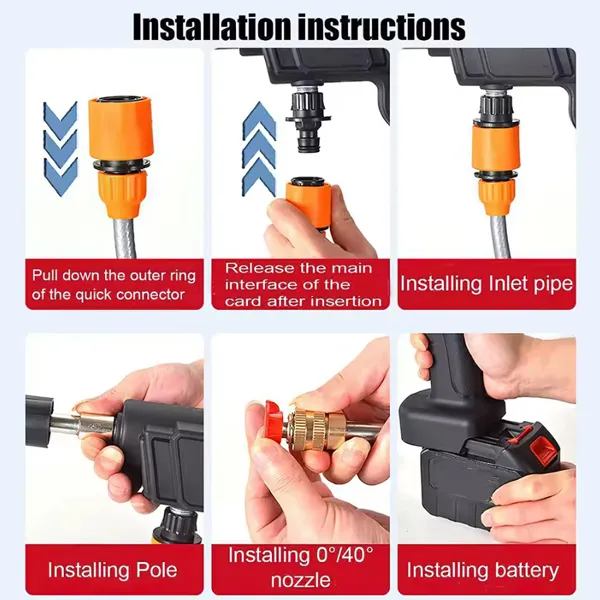 Installation instructions

Pull down the outer ring of the quick connector

Release the main interface of the card after insertion

Installing Inlet pipe

Installing Pole

Installing 0°/40° nozzle

Installing battery